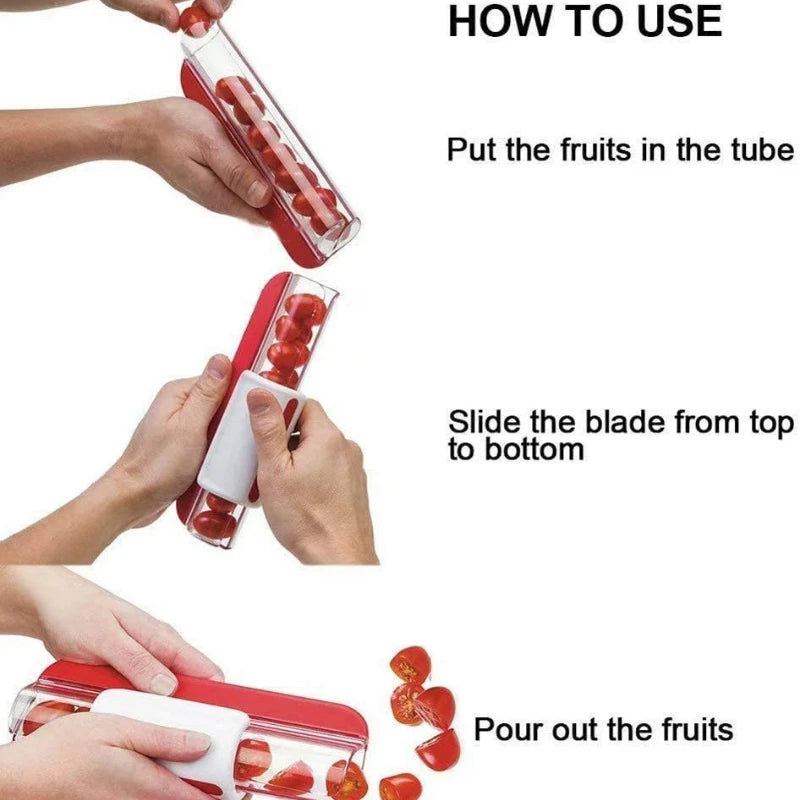 HOW TO USE

Put the fruits in the tube

Slide the blade from top to bottom

Pour out the fruits