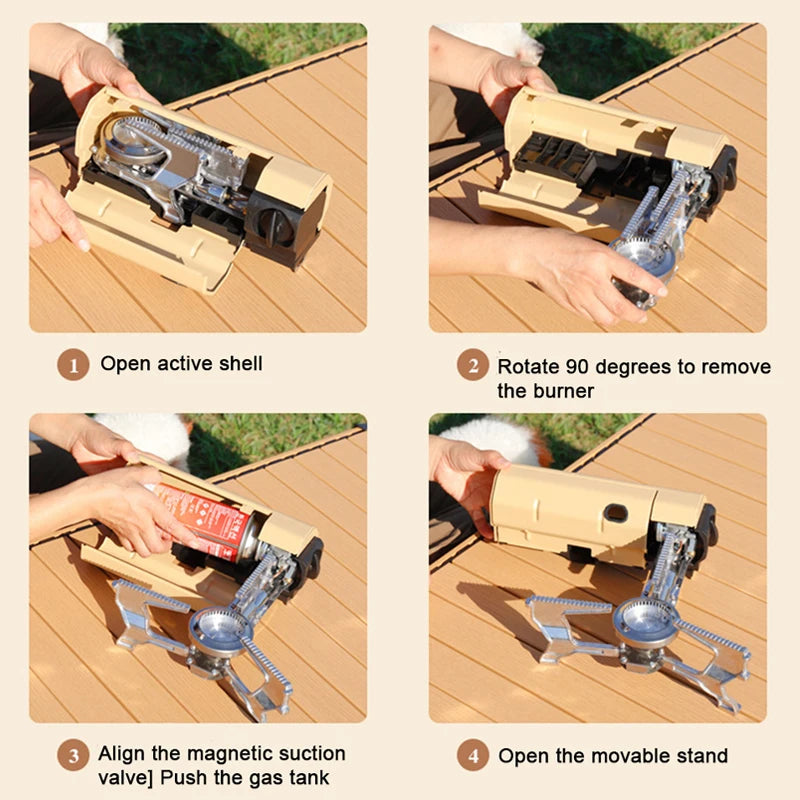 1 Open active shell

2 Rotate 90 degrees to remove the burner

3 Align the magnetic suction valve] Push the gas tank

4 Open the movable stand